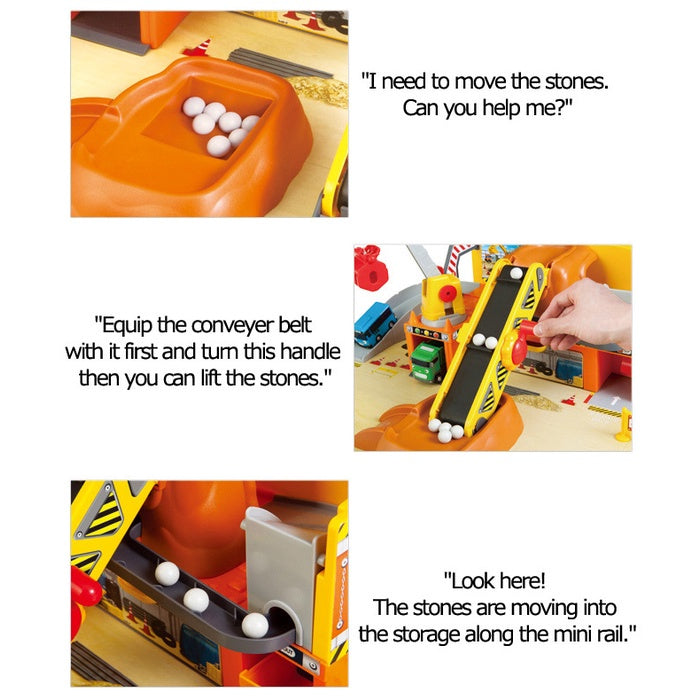 "I need to move the stones. Can you help me?"

"Equip the conveyer belt with it first and turn this handle then you can lift the stones."

"Look here! The stones are moving into the storage along the mini rail."